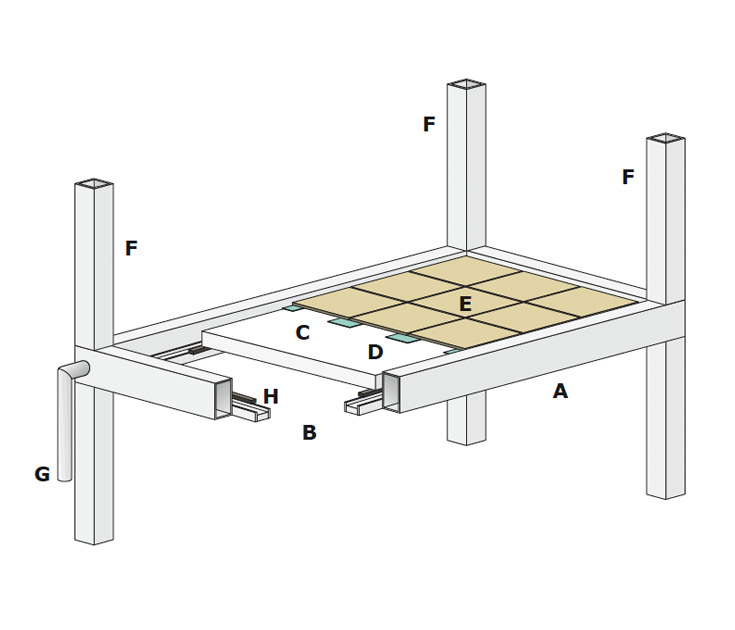 F
F
F
E
C
D
H
A
B
G